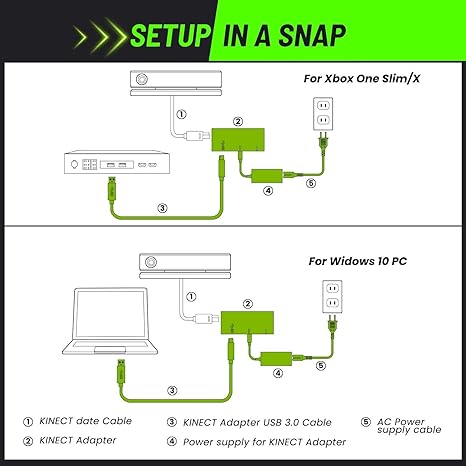 SETUP IN A SNAP

For Xbox One Slim/X

①
②
③
④
⑤

For Widows 10 PC

①
②
③
④
⑤

① KINECT date Cable
② KINECT Adapter
③ KINECT Adapter USB 3.0 Cable
④ Power supply for KINECT Adapter
⑤ AC Power supply cable